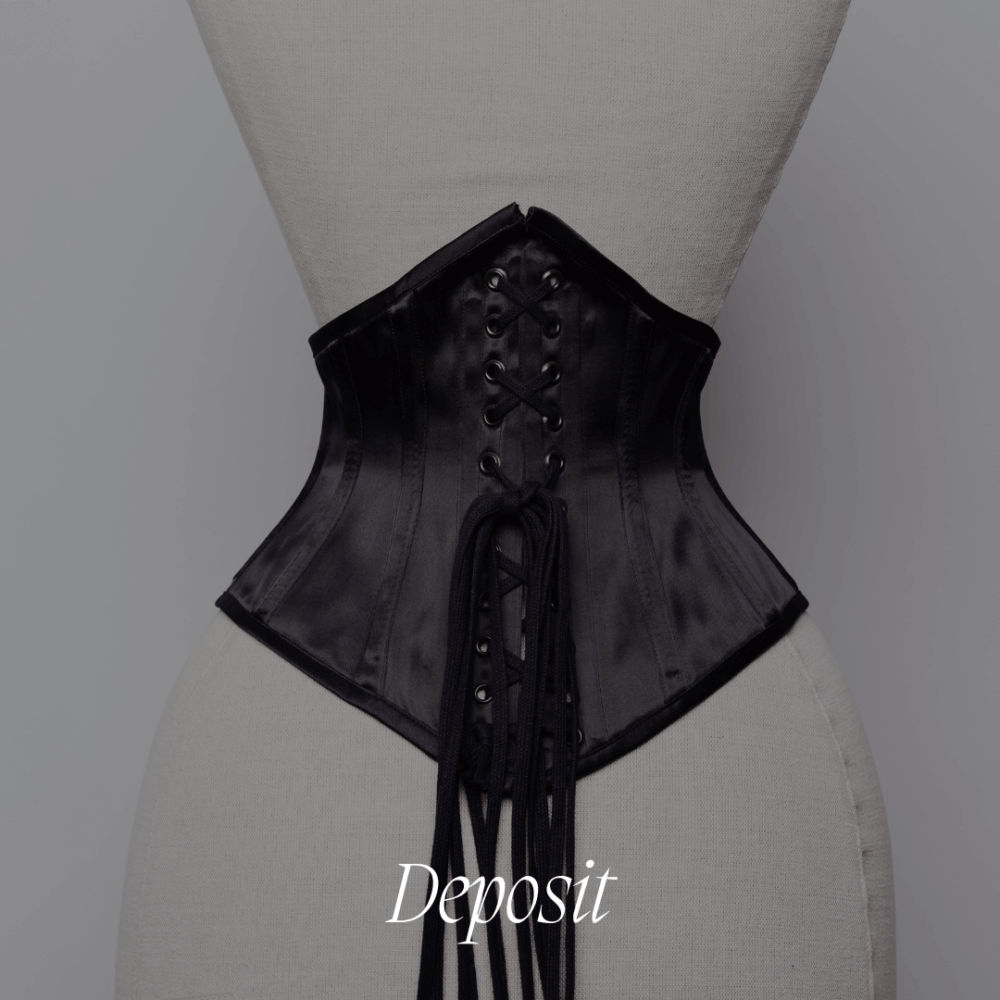 Deposit